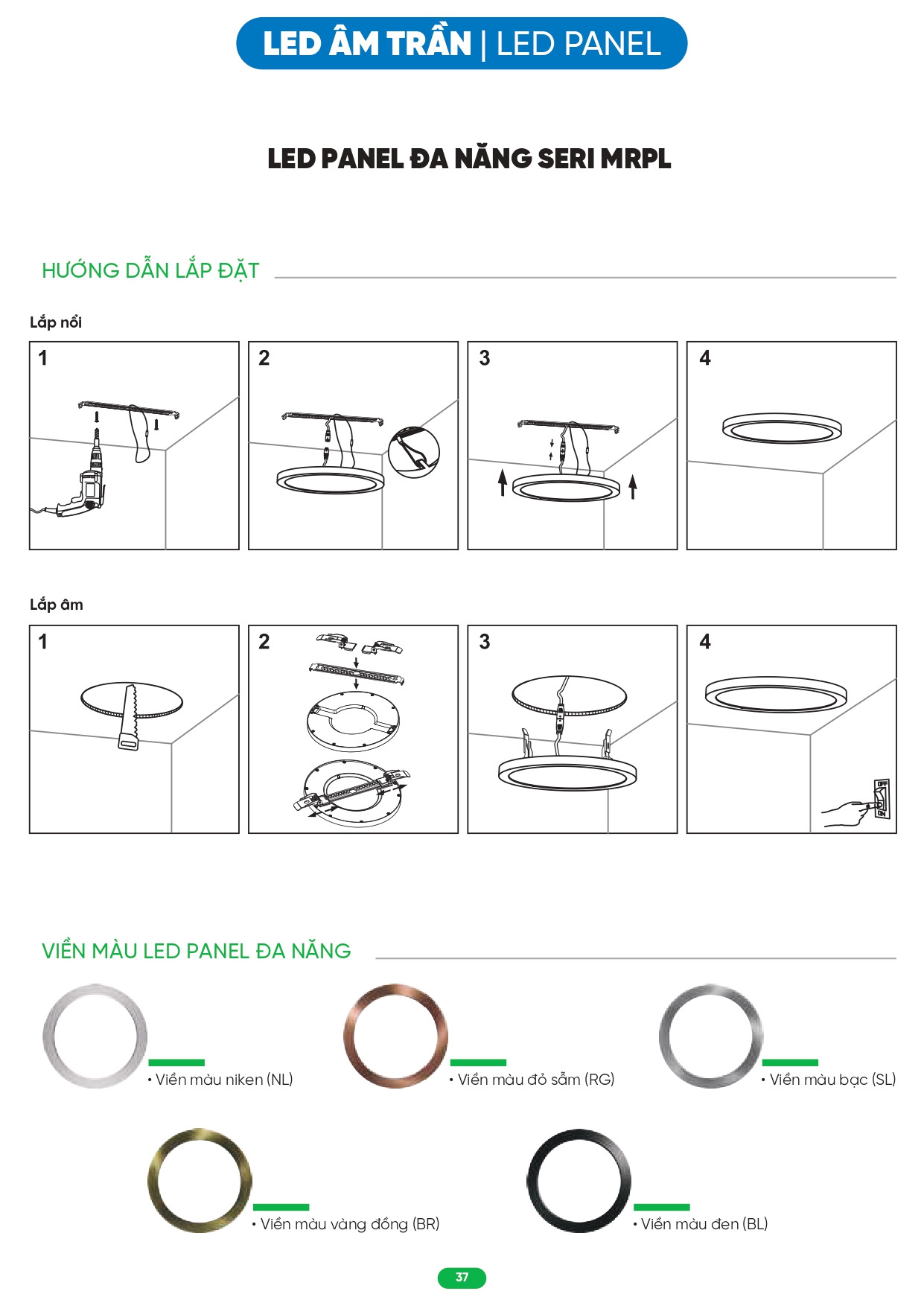 LED ÂM TRẦN | LED PANEL

LED PANEL ĐA NĂNG SERI MRPL

HƯỚNG DẪN LẮP ĐẶT

Lắp nổi

1

2

3

4

Lắp âm

1

2

3

4

OFF

ON

VIỀN MÀU LED PANEL ĐA NĂNG

• Viền màu niken (NL)

• Viền màu đỏ sẫm (RG)

• Viền màu bạc (SL)

• Viền màu vàng đồng (BR)

• Viền màu đen (BL)

37